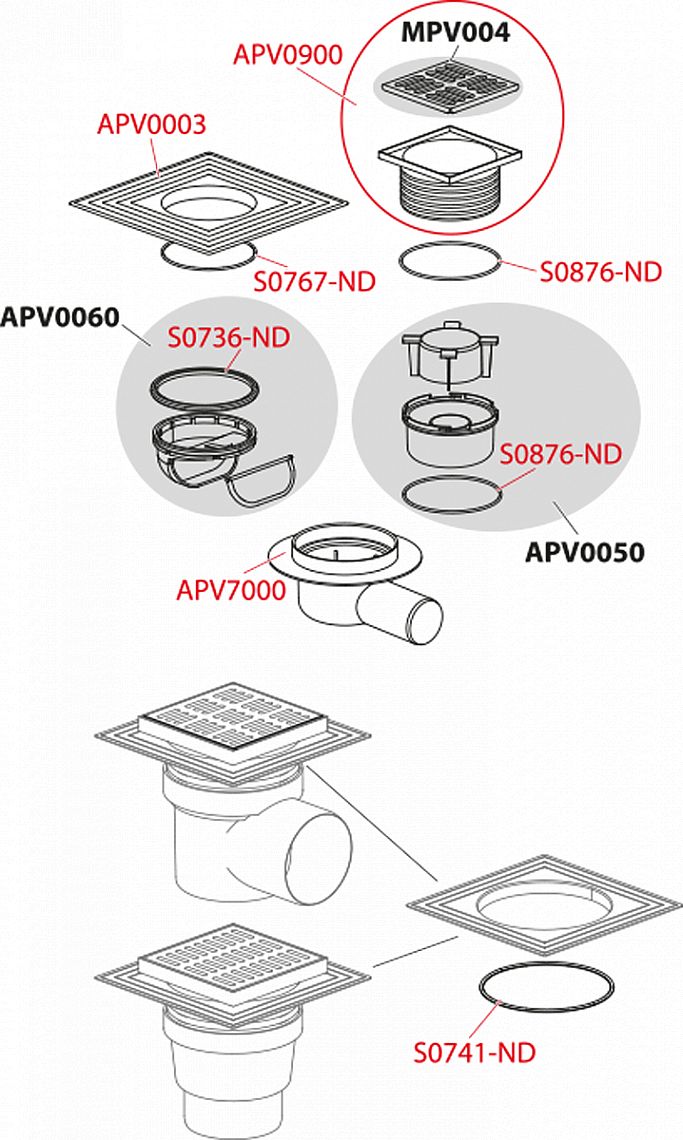 MPV004
APV0900
APV0003
S0767-ND
S0876-ND
APV0060
S0736-ND
S0876-ND
APV0050
APV7000
S0741-ND