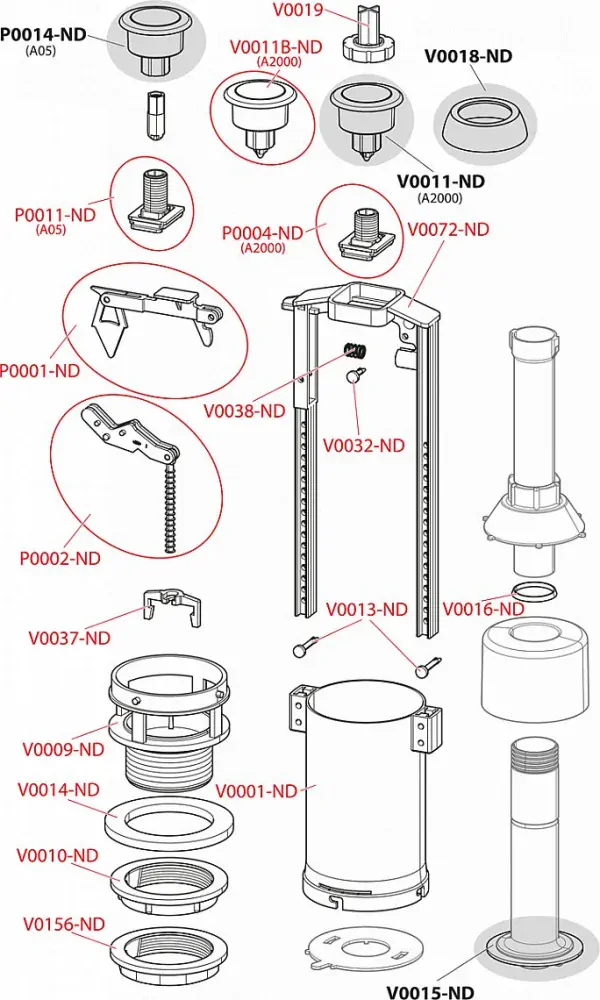 P0014-ND
(A05)

V0019

V0011B-ND
(A2000)

V0018-ND

V0011-ND
(A2000)

P0011-ND
(A05)

P0004-ND
(A2000)

V0072-ND

P0001-ND

V0038-ND

V0032-ND

P0002-ND

V0037-ND

V0013-ND

V0016-ND

V0009-ND

V0014-ND

V0001-ND

V0010-ND

V0156-ND

V0015-ND